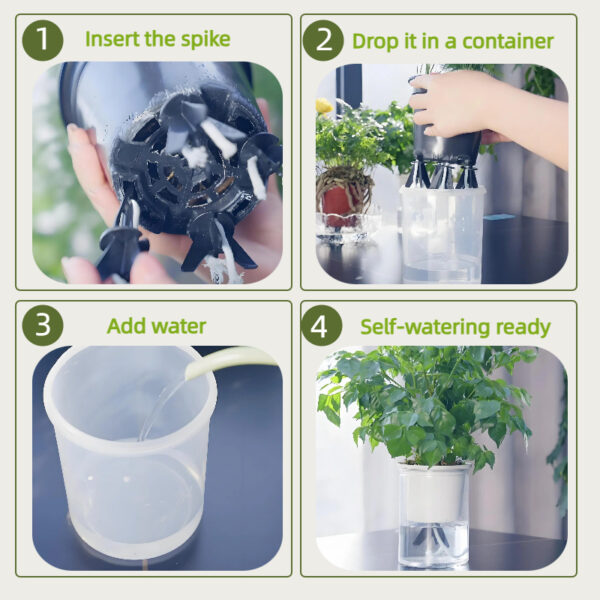 1 Insert the spike

2 Drop it in a container

3 Add water

4 Self-watering ready