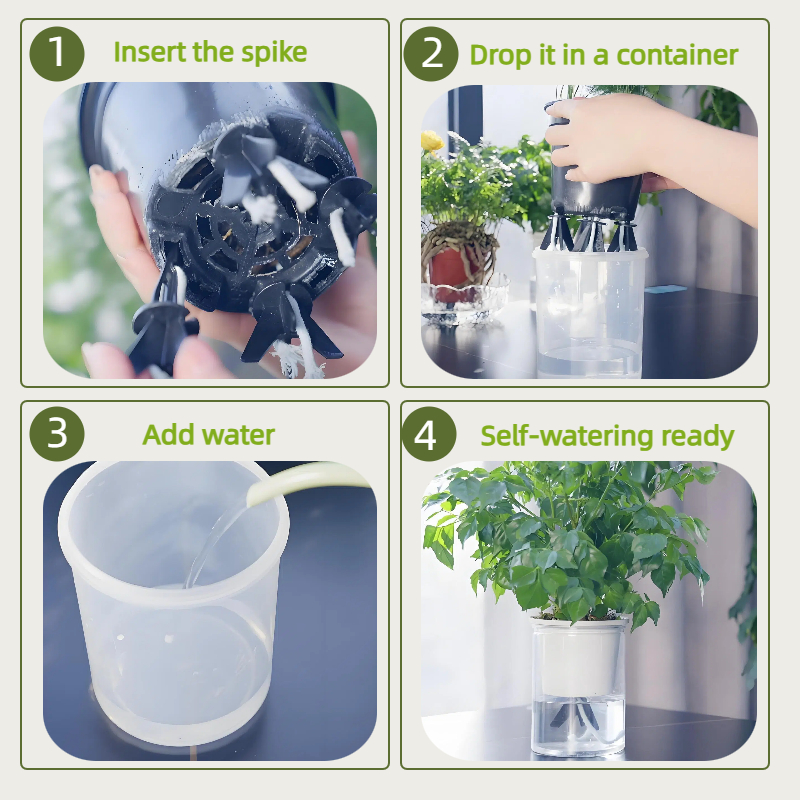 1 Insert the spike

2 Drop it in a container

3 Add water

4 Self-watering ready